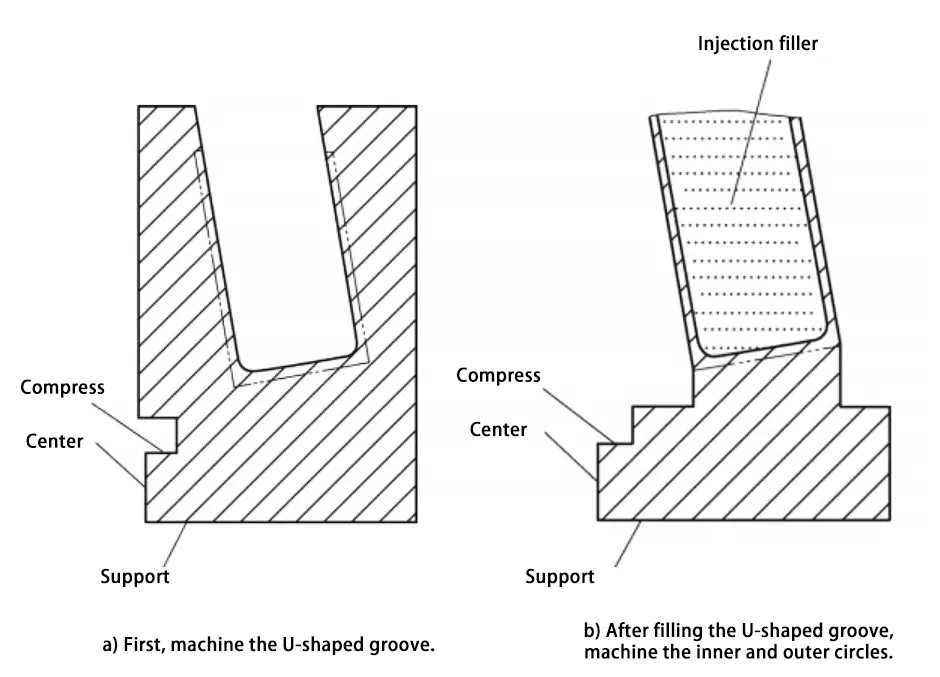 Compress

Center

Support

a) First, machine the U-shaped groove.

Injection filler

Compress

Center

Support

b) After filling the U-shaped groove, machine the inner and outer circles.