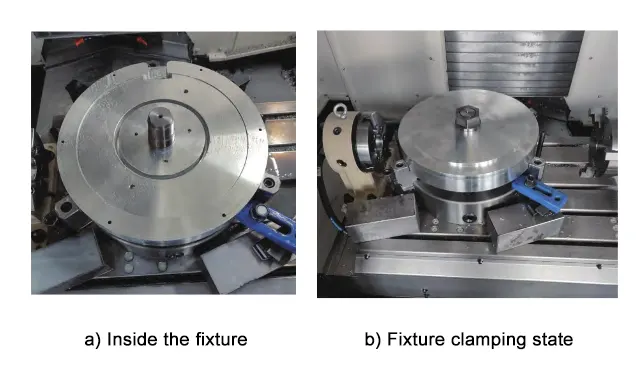 a) Inside the fixture

b) Fixture clamping state