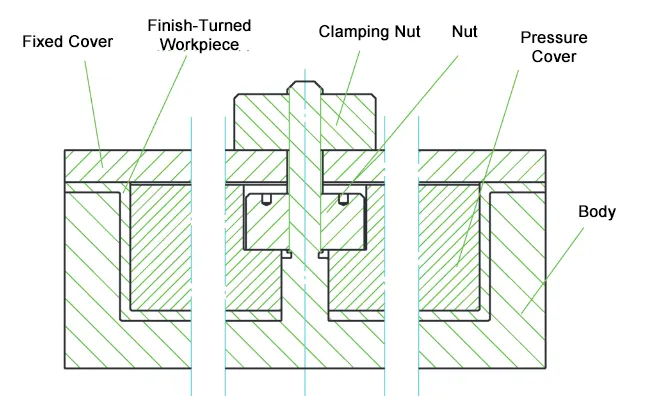 Fixed Cover

Finish-Turned Workpiece

Clamping Nut

Nut

Pressure Cover

Body