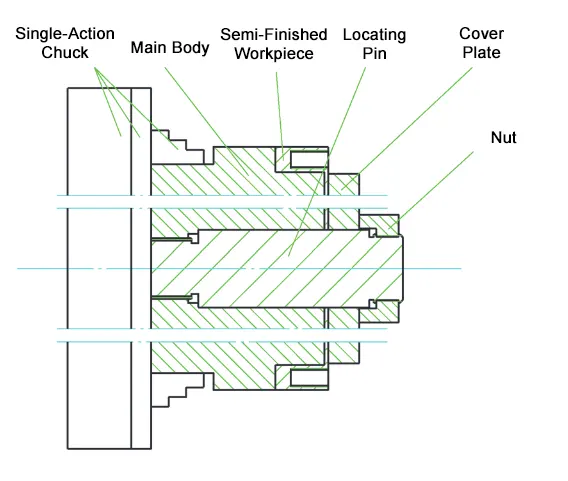 Single-Action Chuck

Main Body

Semi-Finished Workpiece

Locating Pin

Cover Plate

Nut